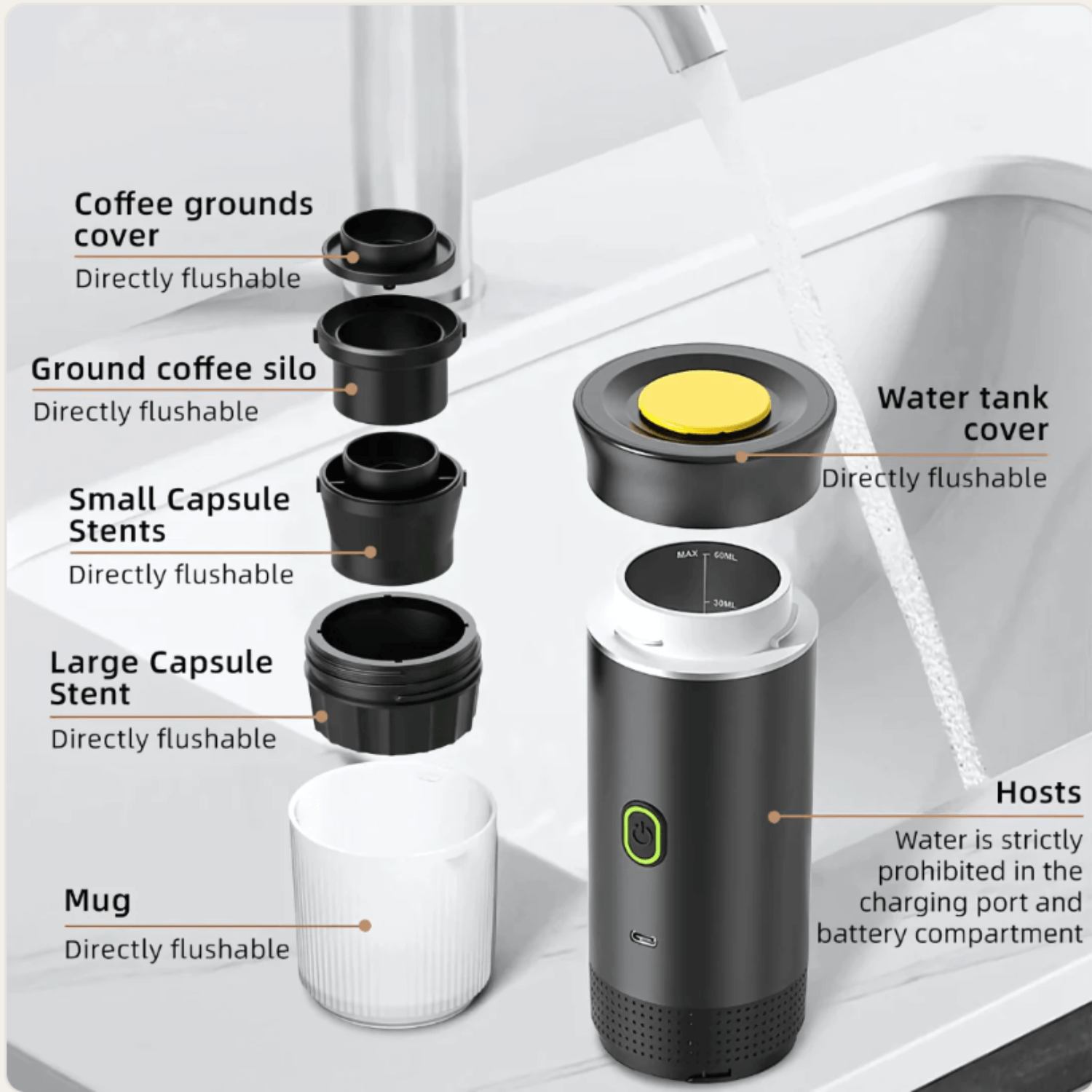 Coffee grounds cover
Directly flushable

Ground coffee silo
Directly flushable

Small Capsule Stents
Directly flushable

Large Capsule Stent
Directly flushable

Mug
Directly flushable

Water tank cover
Directly flushable

MAX 60ML
30ML

Hosts
Water is strictly prohibited in the charging port and battery compartment